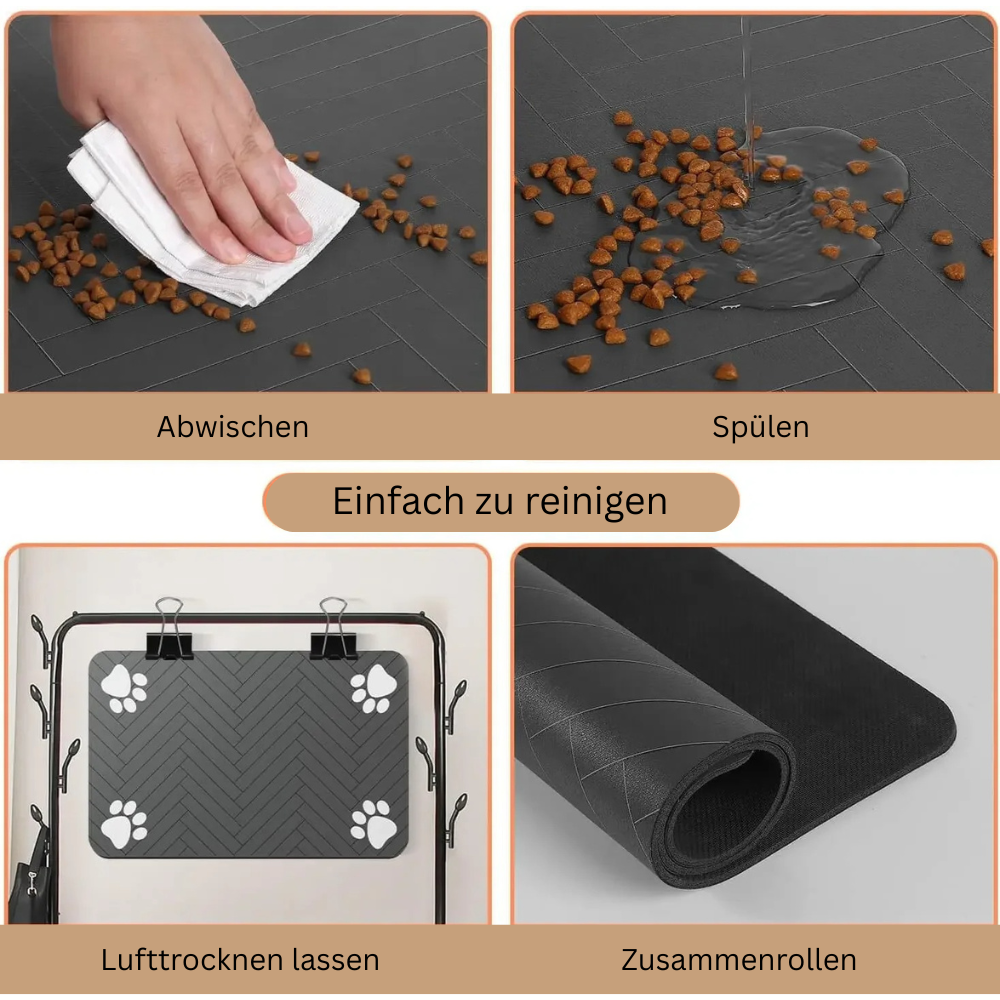 Abwischen

Spülen

Einfach zu reinigen

Lufttrocknen lassen

Zusammenrollen