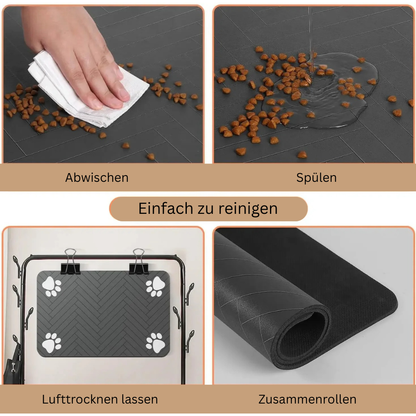 Abwischen

Spülen

Einfach zu reinigen

Lufttrocknen lassen

Zusammenrollen